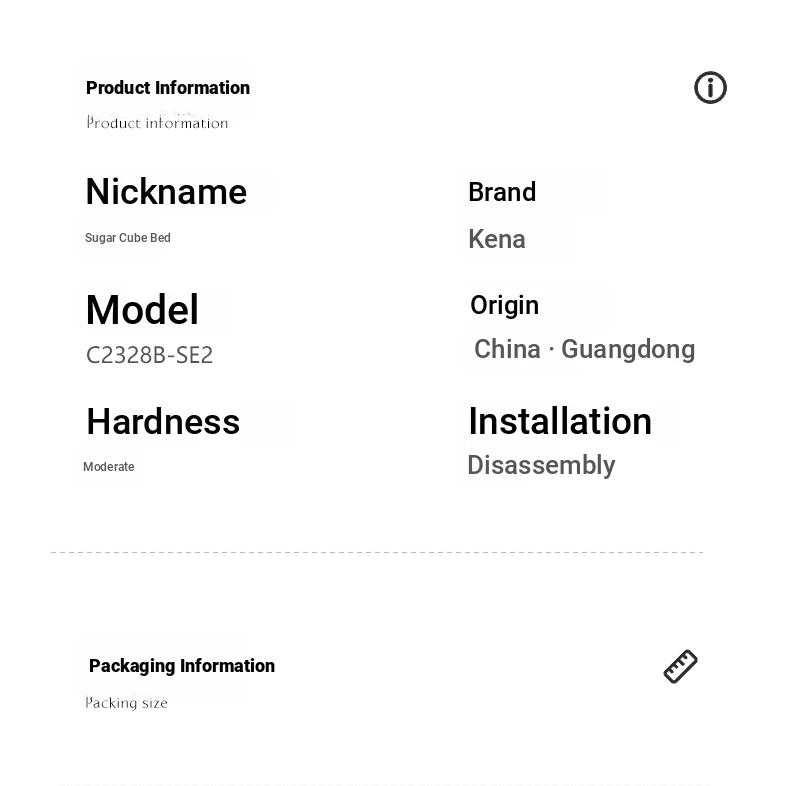 Product Information

Product information

Nickname

Sugar Cube Bed

Model

C2328B-SE2

Hardness

Moderate

Brand

Kena

Origin

China · Guangdong

Installation

Disassembly

Packaging Information

Packing size