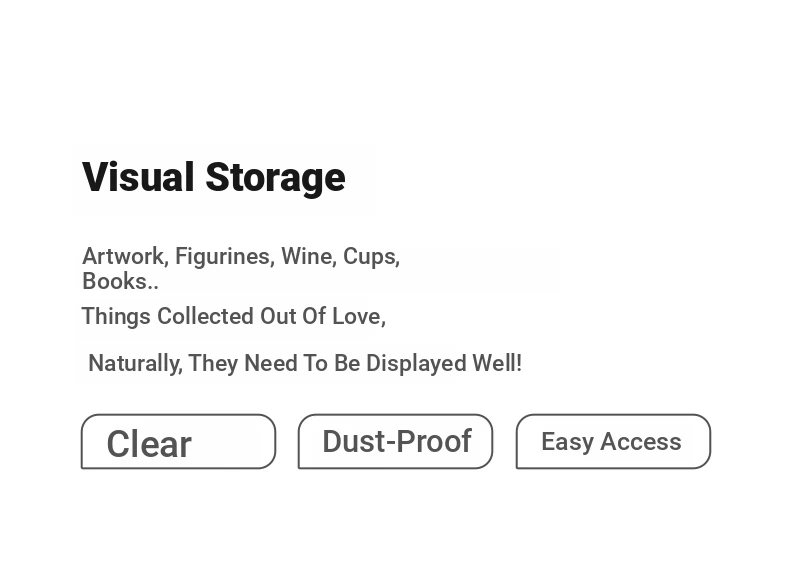 Visual Storage

Artwork, Figurines, Wine, Cups, Books..

Things Collected Out Of Love,

Naturally, They Need To Be Displayed Well!

Clear

Dust-Proof

Easy Access