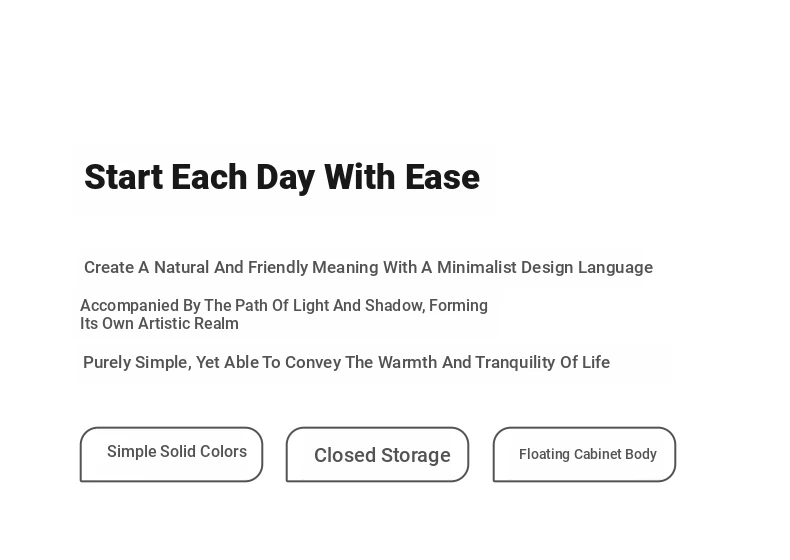 Start Each Day With Ease

Create A Natural And Friendly Meaning With A Minimalist Design Language

Accompanied By The Path Of Light And Shadow, Forming Its Own Artistic Realm

Purely Simple, Yet Able To Convey The Warmth And Tranquility Of Life

Simple Solid Colors

Closed Storage

Floating Cabinet Body