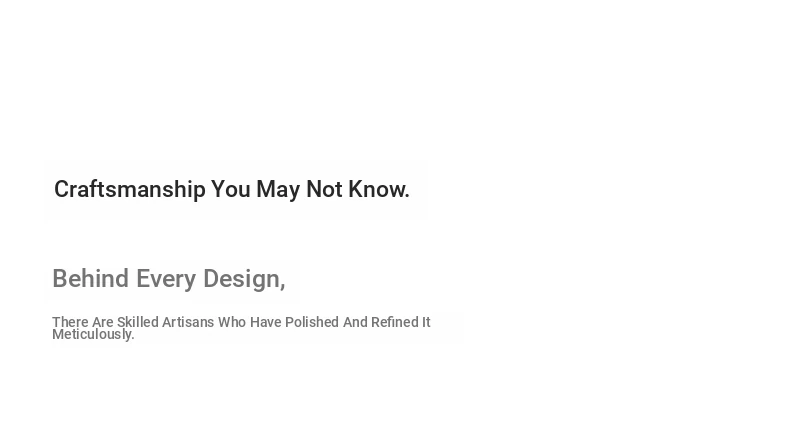 Craftsmanship You May Not Know.

Behind Every Design,

There Are Skilled Artisans Who Have Polished And Refined It Meticulously.