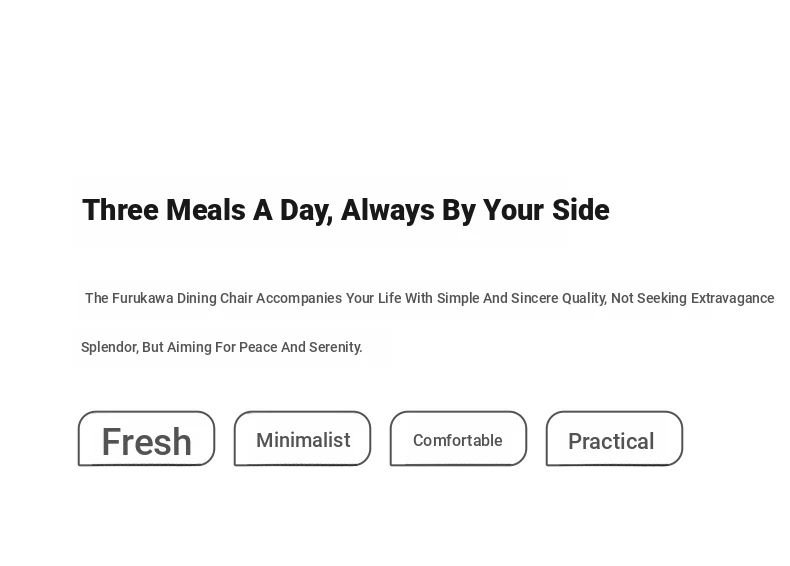 Three Meals A Day, Always By Your Side

The Furukawa Dining Chair Accompanies Your Life With Simple And Sincere Quality, Not Seeking Extravagance Splendor, But Aiming For Peace And Serenity.

Fresh

Minimalist

Comfortable

Practical