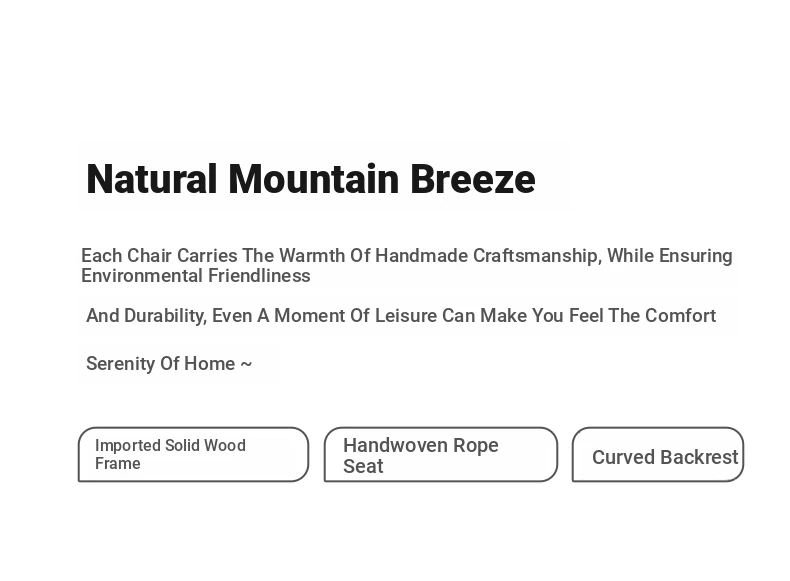 Natural Mountain Breeze

Each Chair Carries The Warmth Of Handmade Craftsmanship, While Ensuring Environmental Friendliness

And Durability, Even A Moment Of Leisure Can Make You Feel The Comfort

Serenity Of Home ~

Imported Solid Wood Frame

Handwoven Rope Seat

Curved Backrest