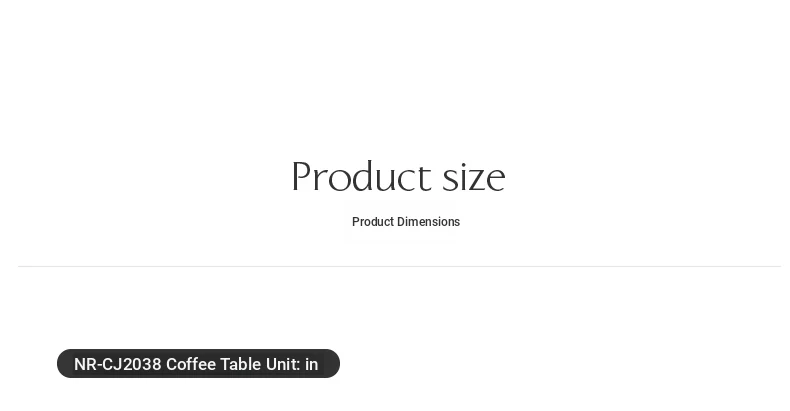 Product size

Product Dimensions

NR-CJ2038 Coffee Table Unit: in