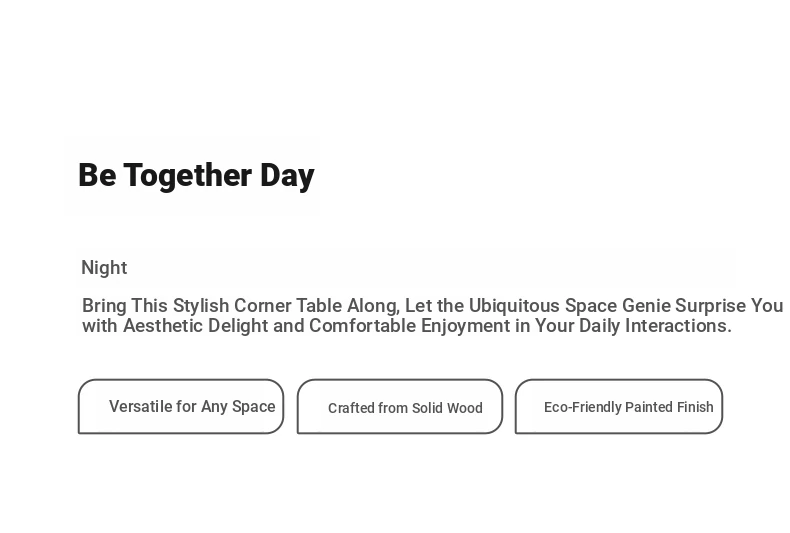 Be Together Day

Night

Bring This Stylish Corner Table Along, Let the Ubiquitous Space Genie Surprise You with Aesthetic Delight and Comfortable Enjoyment in Your Daily Interactions.

Versatile for Any Space

Crafted from Solid Wood

Eco-Friendly Painted Finish