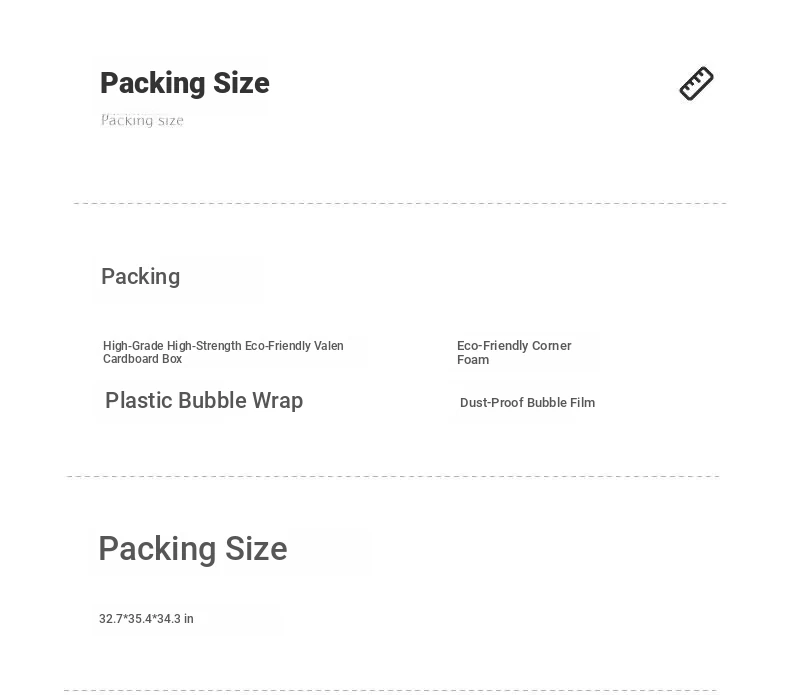 Packing Size

Packing size

Packing

High-Grade High-Strength Eco-Friendly Valen Cardboard Box

Plastic Bubble Wrap

Eco-Friendly Corner Foam

Dust-Proof Bubble Film

Packing Size

32.7*35.4*34.3 in