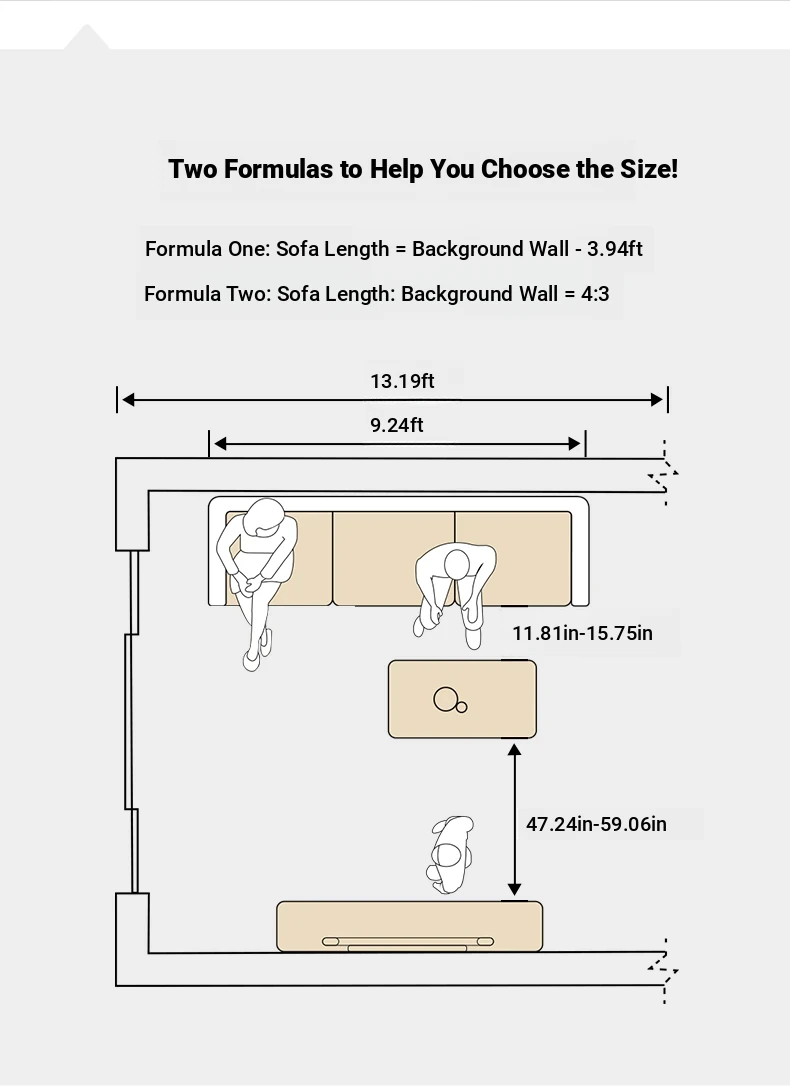 Two Formulas to Help You Choose the Size!

Formula One: Sofa Length = Background Wall - 3.94ft

Formula Two: Sofa Length: Background Wall = 4:3

13.19ft

9.24ft

11.81in-15.75in

47.24in-59.06in