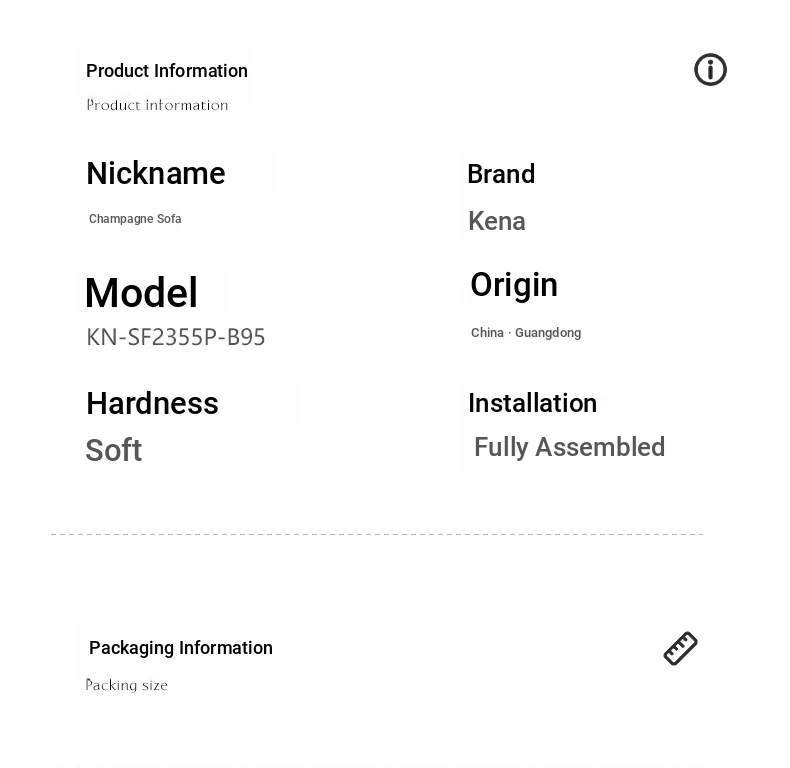 Product Information

Product information

Nickname

Champagne Sofa

Model

KN-SF2355P-B95

Hardness

Soft

Brand

Kena

Origin

China · Guangdong

Installation

Fully Assembled

Packaging Information

Packing size