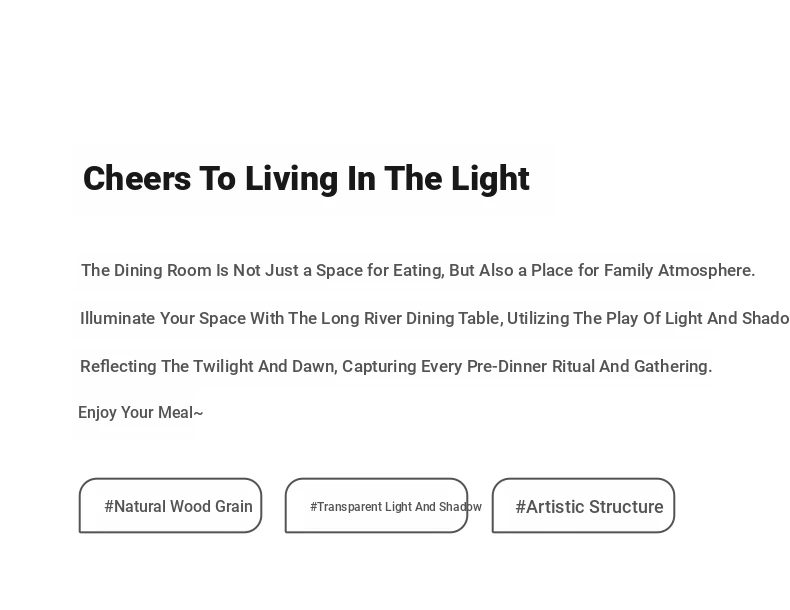 Cheers To Living In The Light

The Dining Room Is Not Just a Space for Eating, But Also a Place for Family Atmosphere.

Illuminate Your Space With The Long River Dining Table, Utilizing The Play Of Light And Shado

Reflecting The Twilight And Dawn, Capturing Every Pre-Dinner Ritual And Gathering.

Enjoy Your Meal~

#Natural Wood Grain

#Transparent Light And Shadow

#Artistic Structure