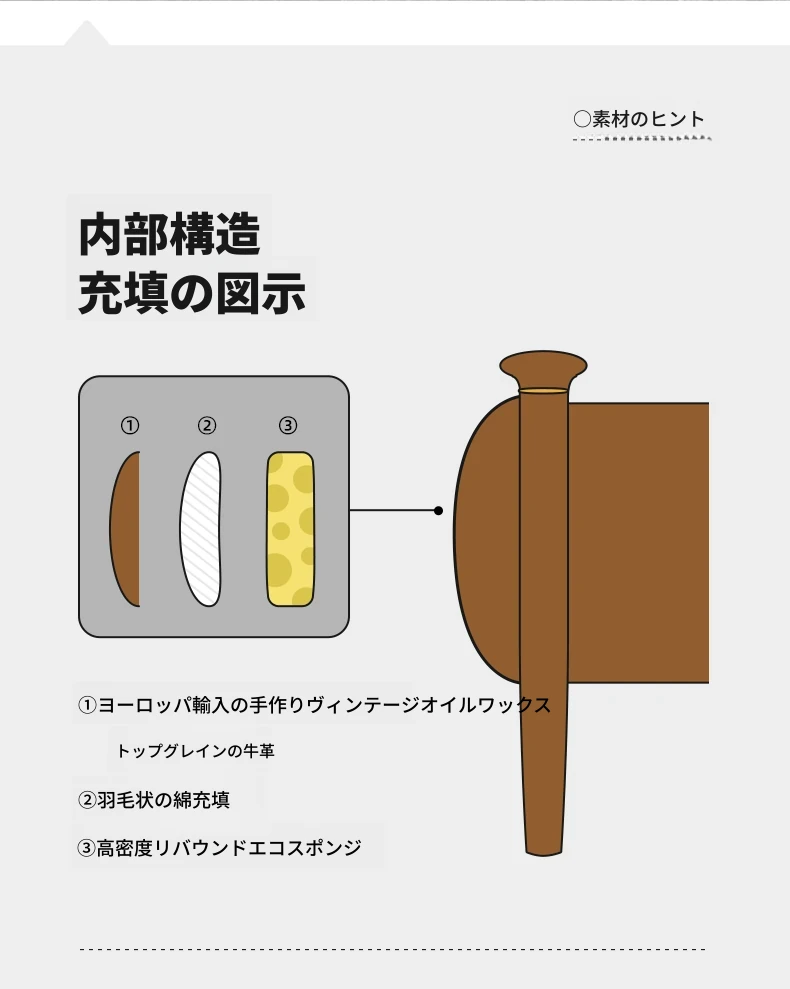 ○素材のヒント

内部構造
充填の図示

①
②
③

①ヨーロッパ輸入の手作りヴィンテージオイルワックス

トップグレインの牛革

②羽毛状の綿充填

③高密度リバウンドエコスポンジ